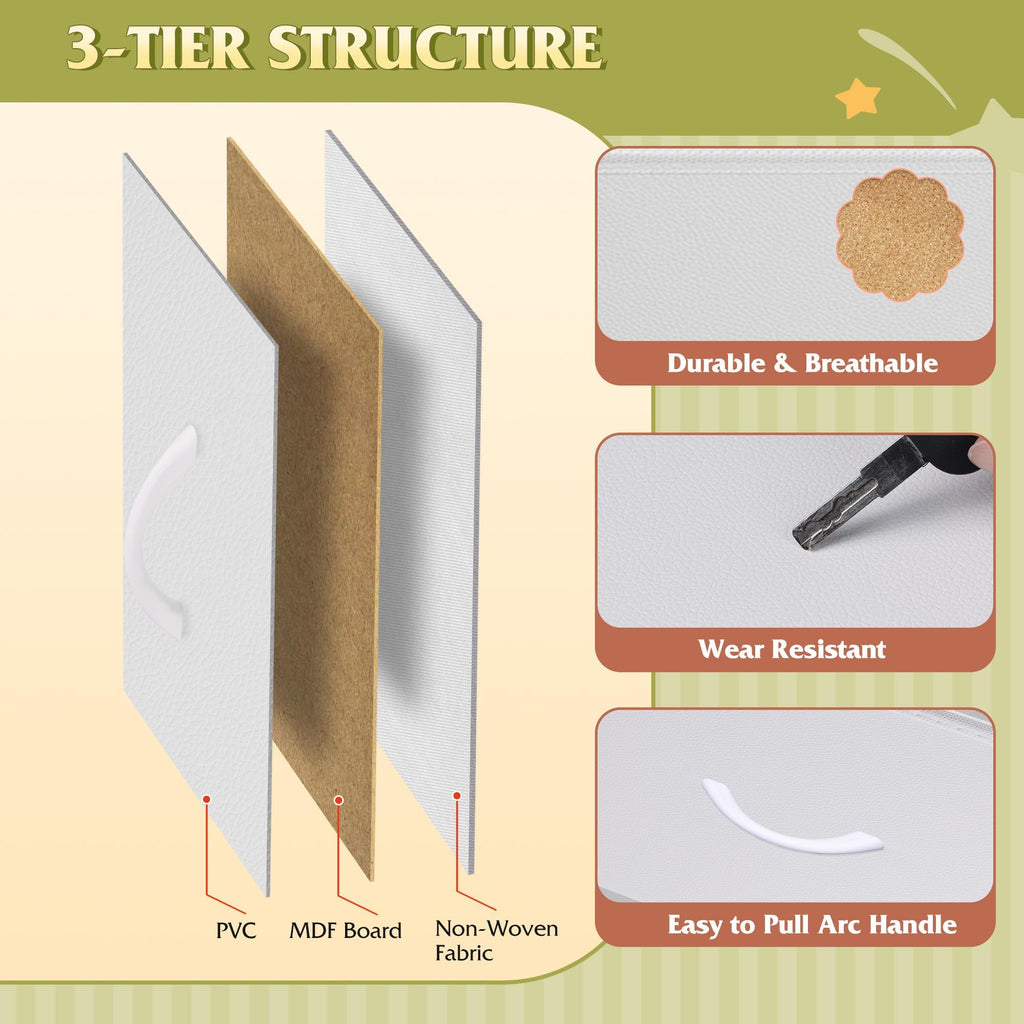 3-TIER STRUCTURE

PVC

MDF Board

Non-Woven Fabric

Durable & Breathable

Wear Resistant

Easy to Pull Arc Handle